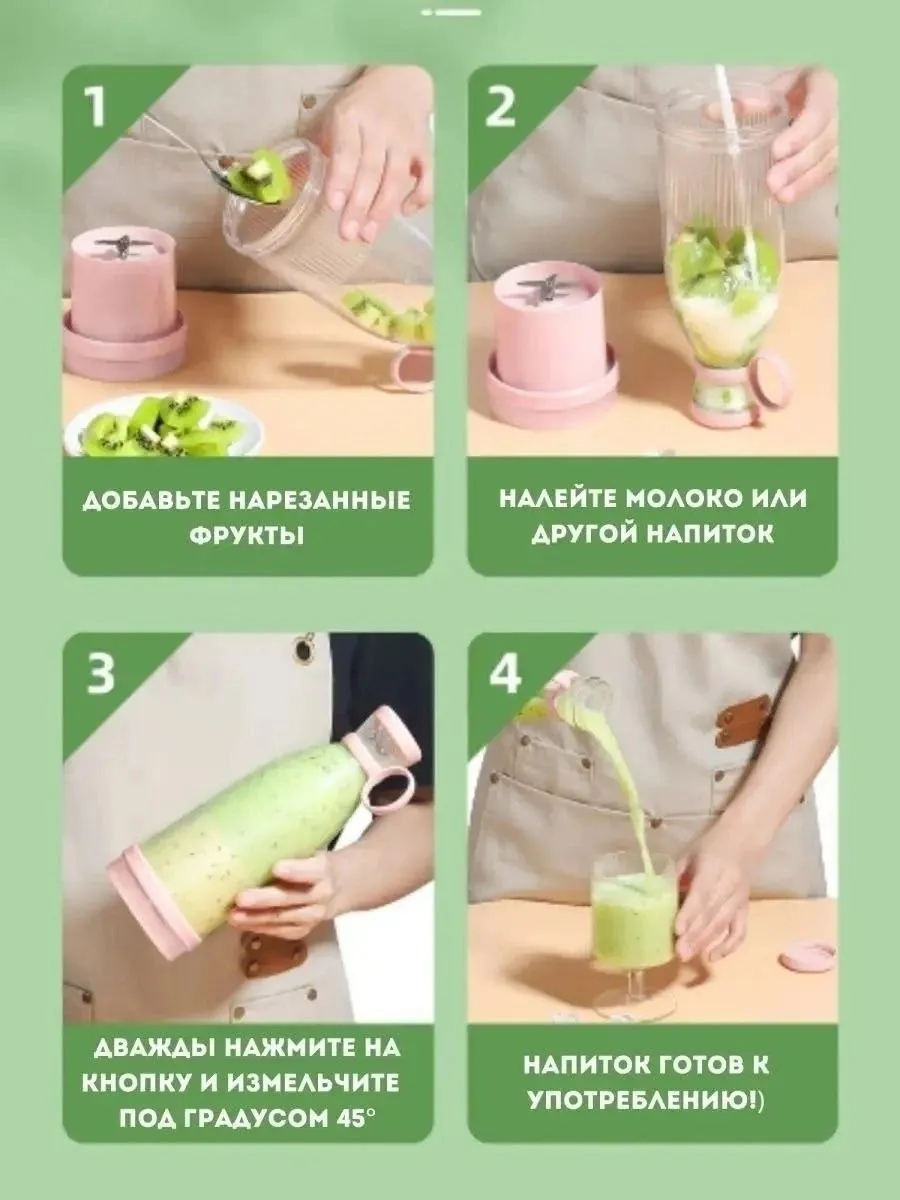 1

ДОБАВЬТЕ НАРЕЗАННЫЕ ФРУКТЫ

2

НАЛЕЙТЕ МОЛОКО ИЛИ ДРУГОЙ НАПИТОК

3

ДВАЖДЫ НАЖМИТЕ НА КНОПКУ И ИЗМЕЛЬЧИТЕ ПОД ГРАДУСОМ 45°

4

НАПИТОК ГОТОВ К УПОТРЕБЛЕНИЮ!)